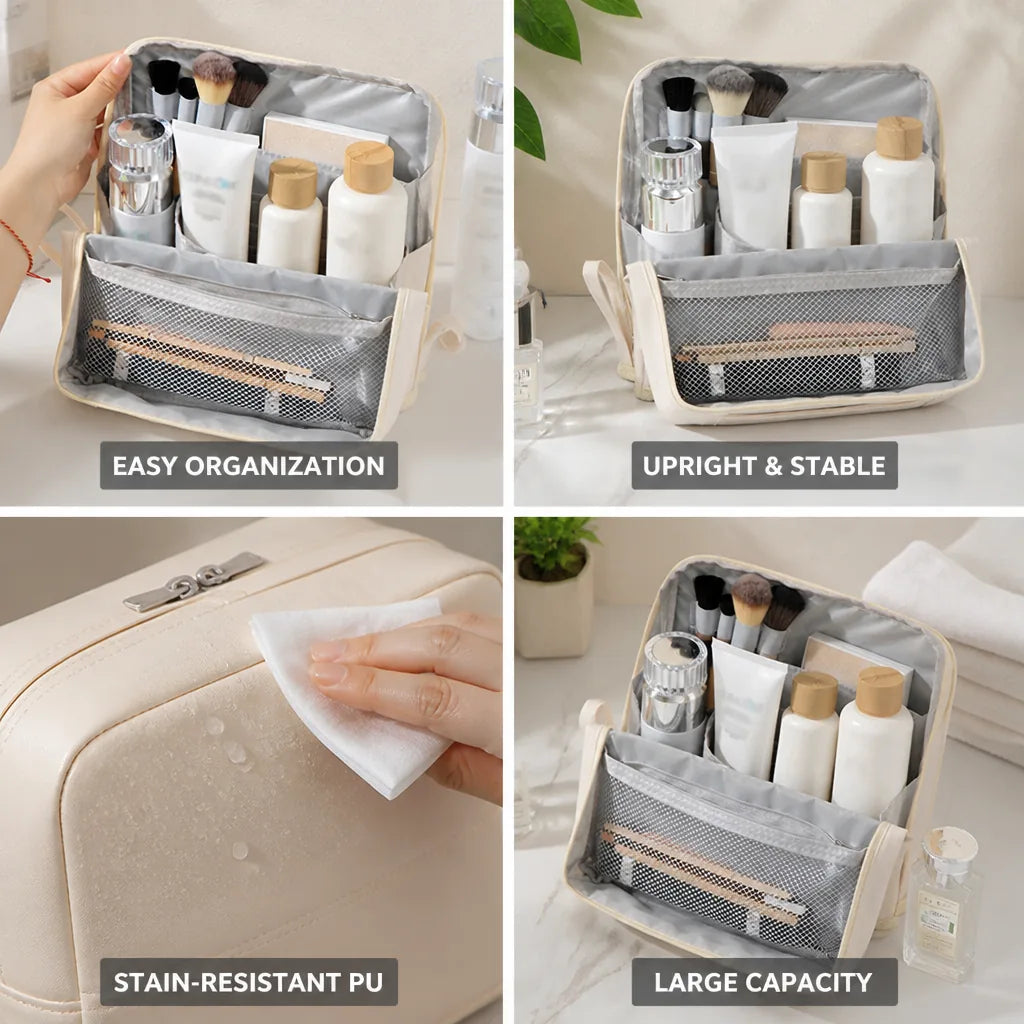 EASY ORGANIZATION

UPRIGHT & STABLE

STAIN-RESISTANT PU

LARGE CAPACITY