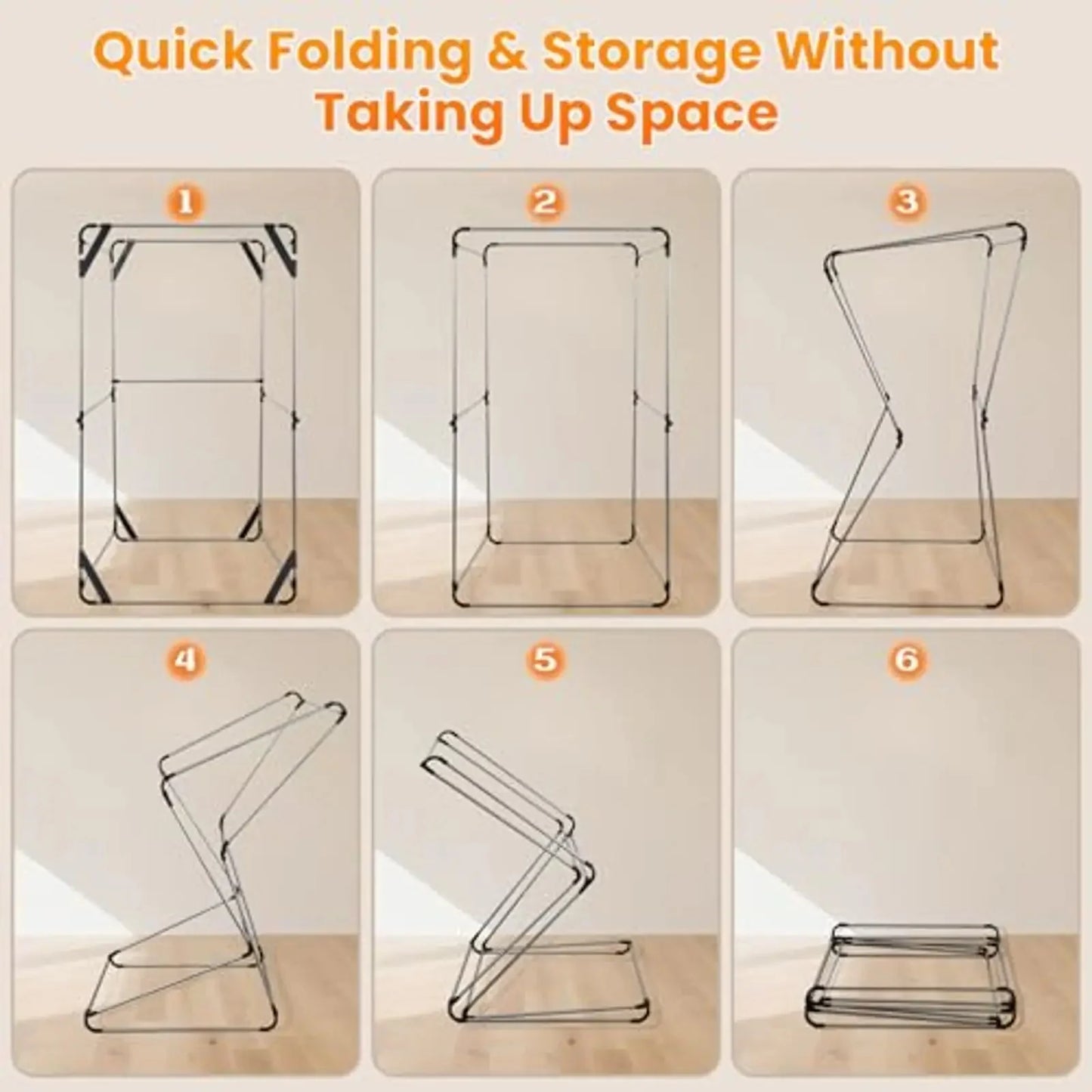 Quick Folding & Storage Without Taking Up Space

1

2

3

4

5

6