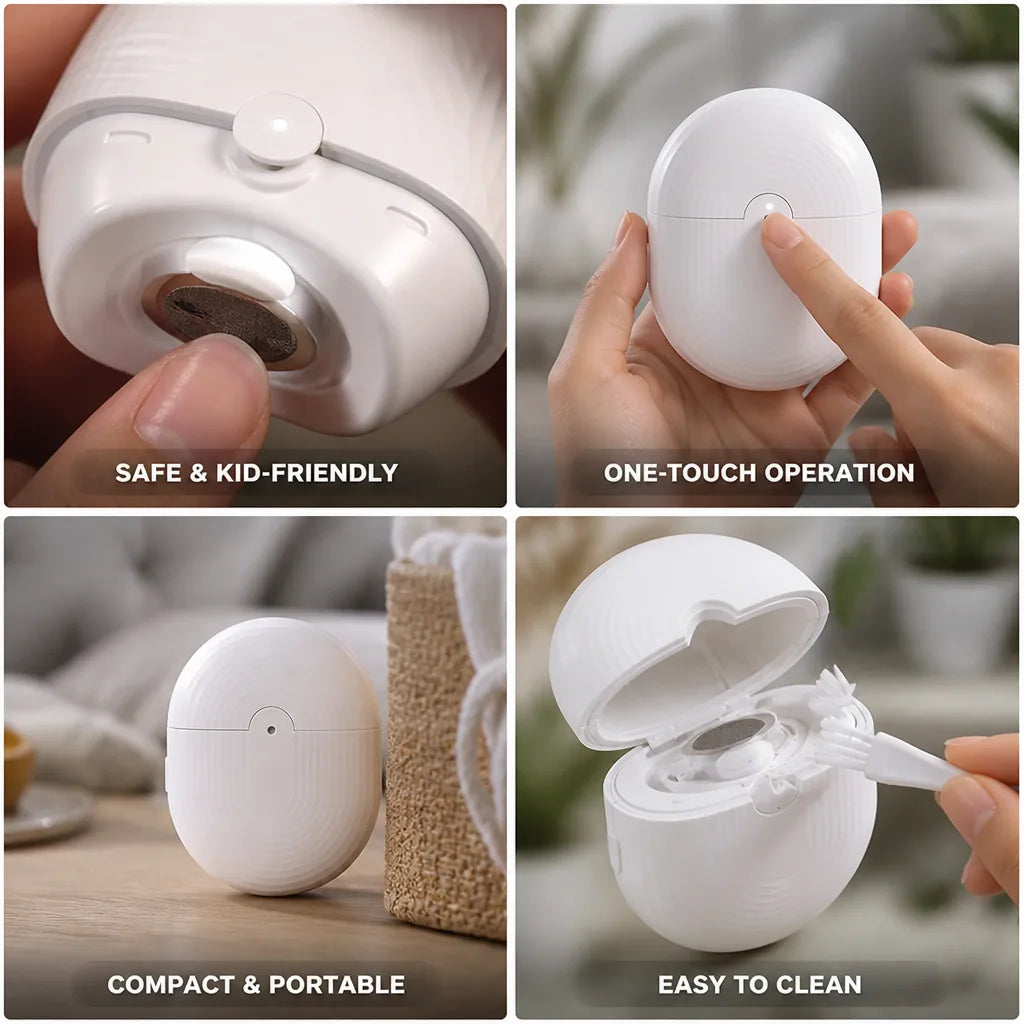 SAFE & KID-FRIENDLY

ONE-TOUCH OPERATION

COMPACT & PORTABLE

EASY TO CLEAN