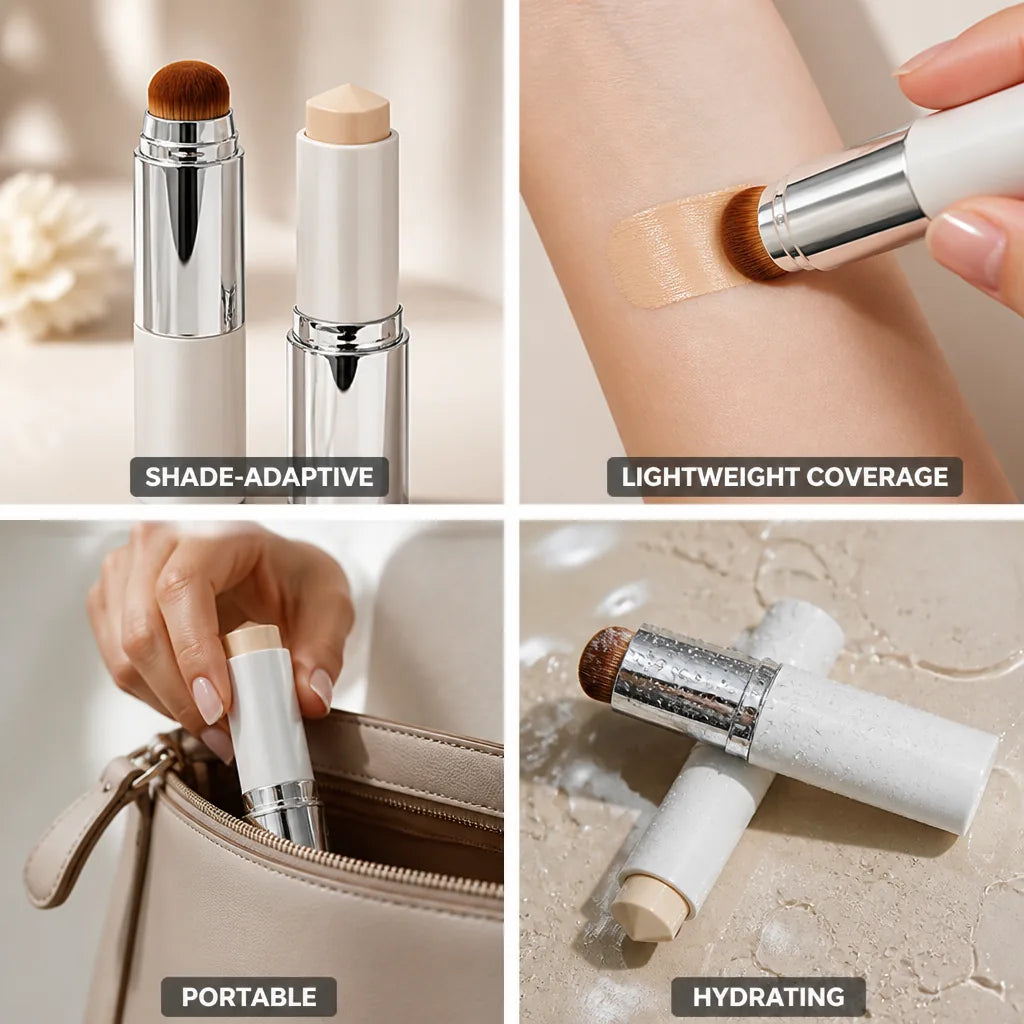 SHADE-ADAPTIVE

LIGHTWEIGHT COVERAGE

PORTABLE

HYDRATING