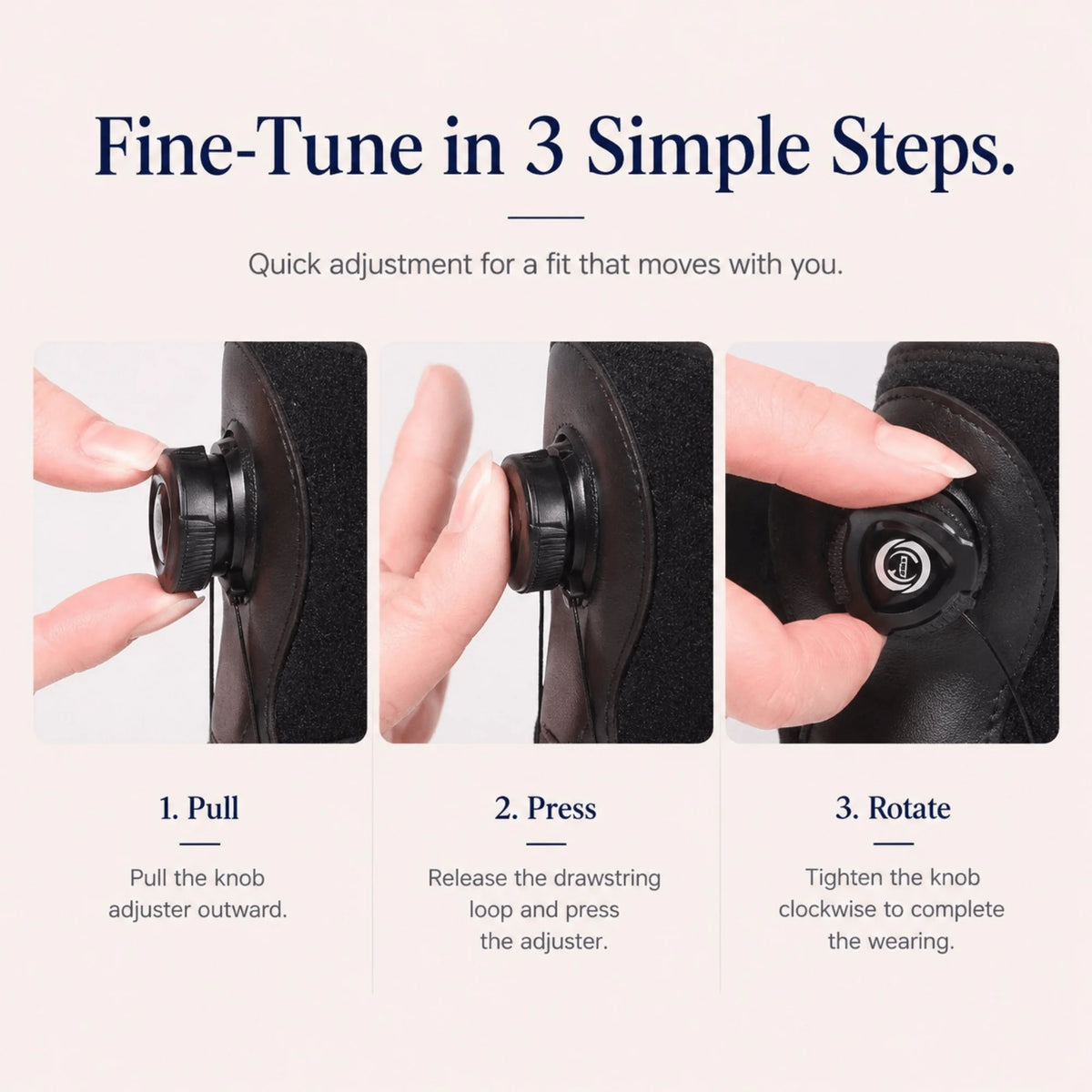 Fine-Tune in 3 Simple Steps.

Quick adjustment for a fit that moves with you.

1. Pull

Pull the knob adjuster outward.

2. Press

Release the drawstring loop and press the adjuster.

3. Rotate

Tighten the knob clockwise to complete the wearing.