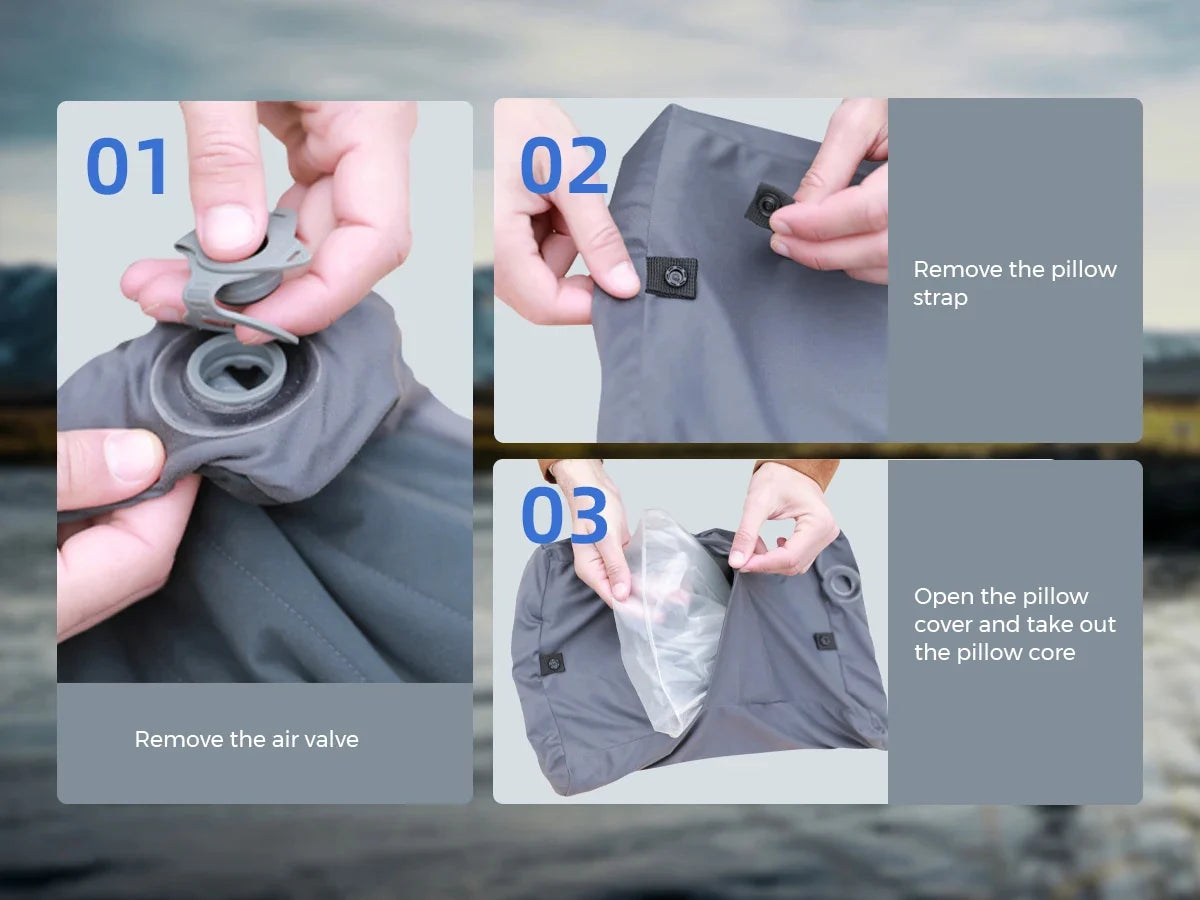 01

Remove the air valve

02

Remove the pillow strap

03

Open the pillow cover and take out the pillow core